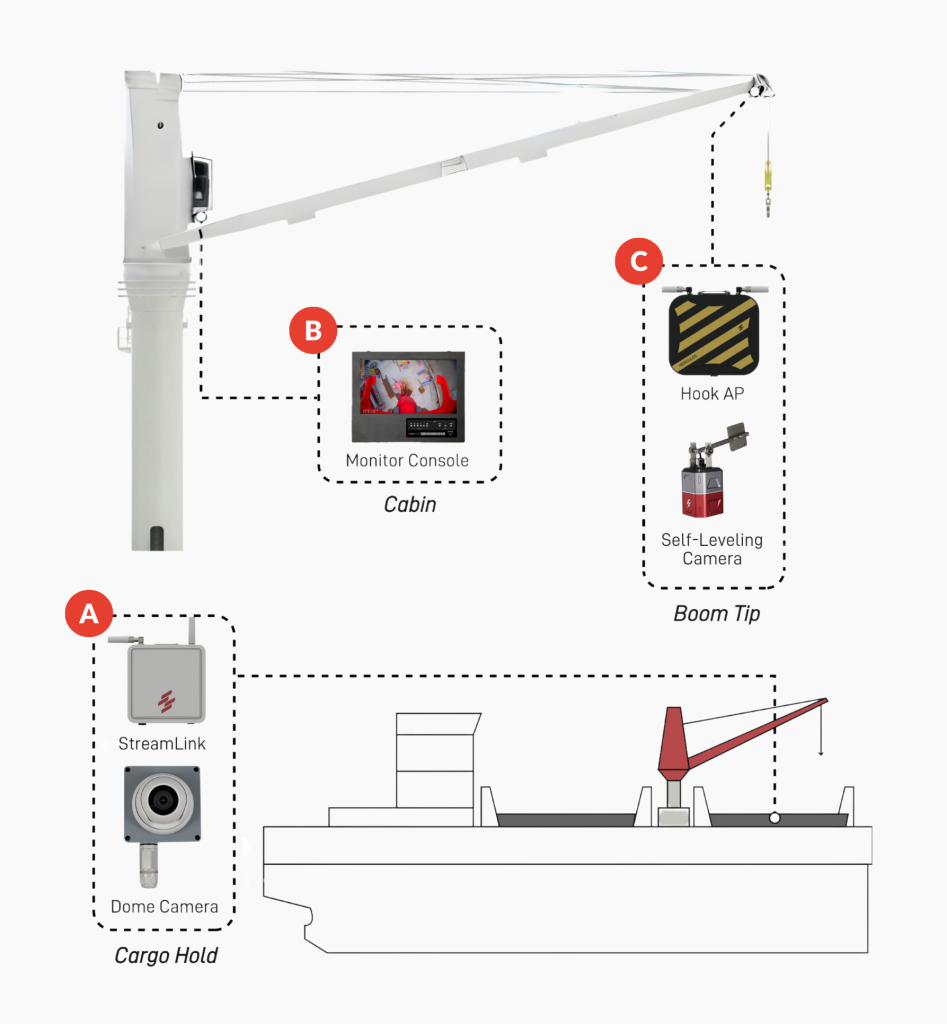 B

Monitor Console

Cabin

C

Hook AP

Self-Leveling Camera

Boom Tip

A

StreamLink

Dome Camera

Cargo Hold