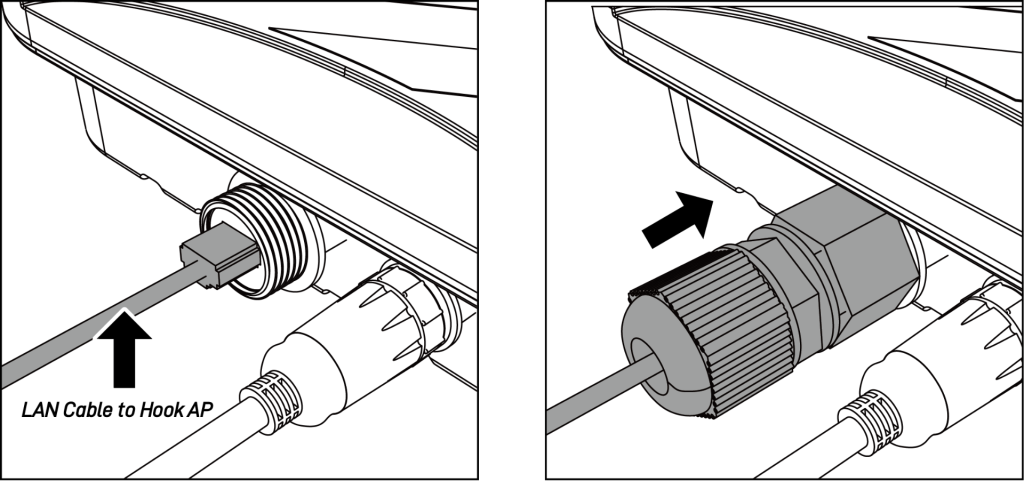 LAN Cable to Hook AP